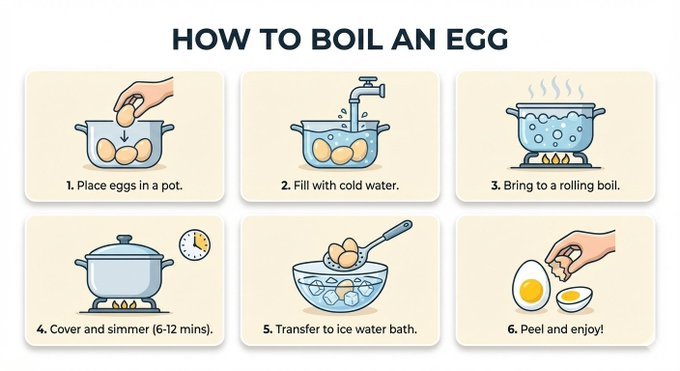 HOW TO BOIL AN EGG

1. Place eggs in a pot.

2. Fill with cold water.

3. Bring to a rolling boil.

4. Cover and simmer (6-12 mins).

5. Transfer to ice water bath.

6. Peel and enjoy!