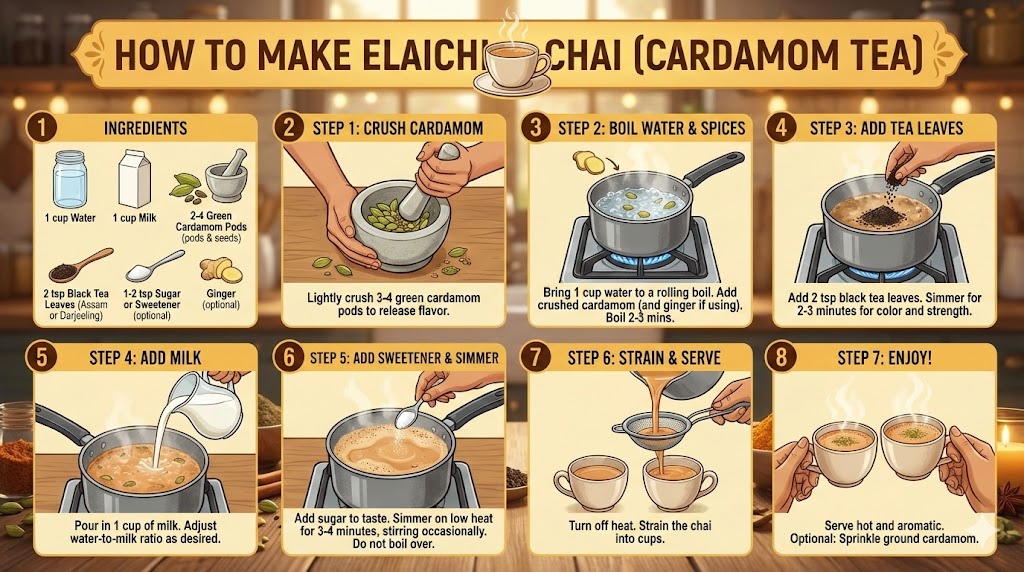 HOW TO MAKE ELAICHI CHAI (CARDAMOM TEA)

1 INGREDIENTS

1 cup Water

1 cup Milk

2-4 Green Cardamom Pods (pods & seeds)

2 tsp Black Tea Leaves (Assam or Darjeeling)

1-2 tsp Sugar or Sweetener (optional)

Ginger (optional)

2 STEP 1: CRUSH CARDAMOM

Lightly crush 3-4 green cardamom pods to release flavor.

3 STEP 2: BOIL WATER & SPICES

Bring 1 cup water to a rolling boil. Add crushed cardamom (and ginger if using). Boil 2-3 mins.

4 STEP 3: ADD TEA LEAVES

Add 2 tsp black tea leaves. Simmer for 2-3 minutes for color and strength.

5 STEP 4: ADD MILK

Pour in 1 cup of milk. Adjust water-to-milk ratio as desired.

6 STEP 5: ADD SWEETENER & SIMMER

Add sugar to taste. Simmer on low heat for 3-4 minutes, stirring occasionally. Do not boil over.

7 STEP 6: STRAIN & SERVE

Turn off heat. Strain the chai into cups.

8 STEP 7: ENJOY!

Serve hot and aromatic. Optional: Sprinkle ground cardamom.