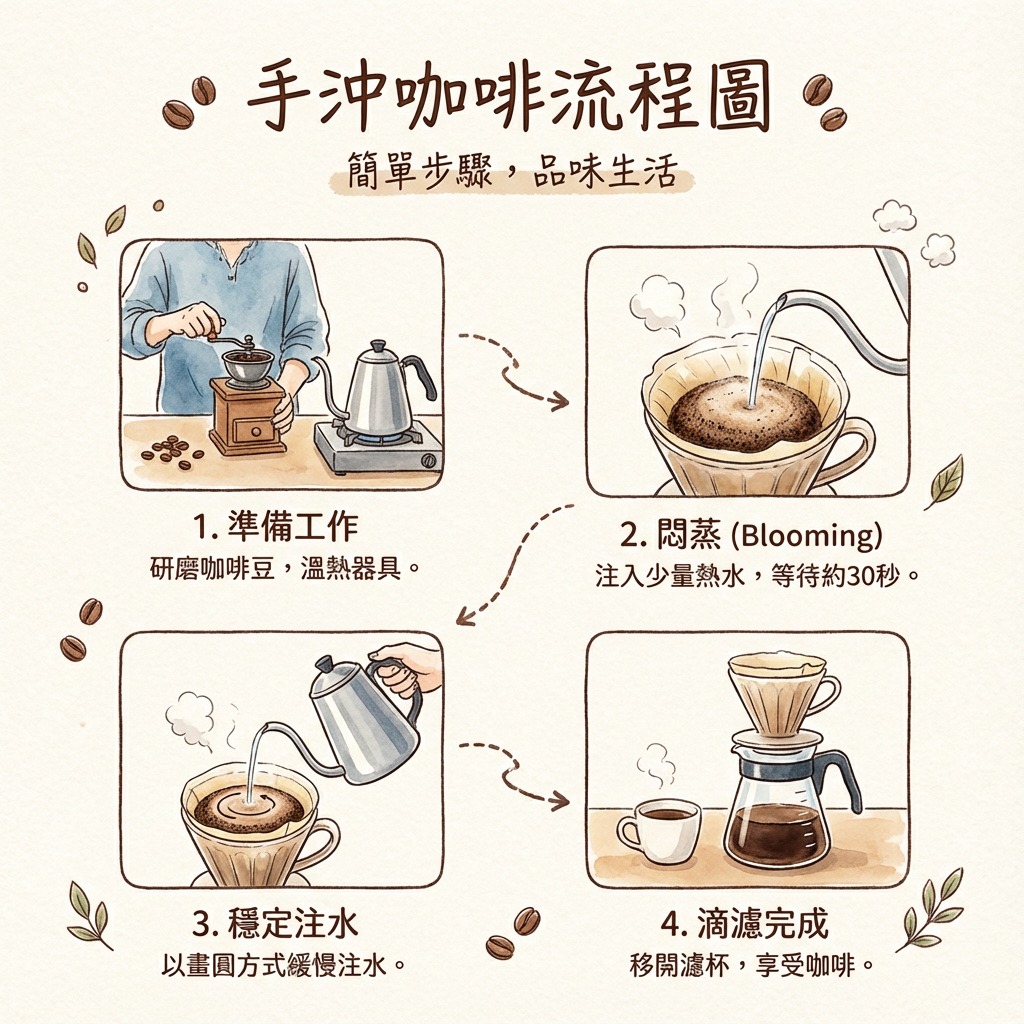 手沖咖啡流程圖

簡單步驟，品味生活

1. 準備工作
研磨咖啡豆，溫熱器具。

2. 悶蒸 (Blooming)
注入少量熱水，等待約30秒。

3. 穩定注水
以畫圓方式緩慢注水。

4. 滴濾完成
移開濾杯，享受咖啡。